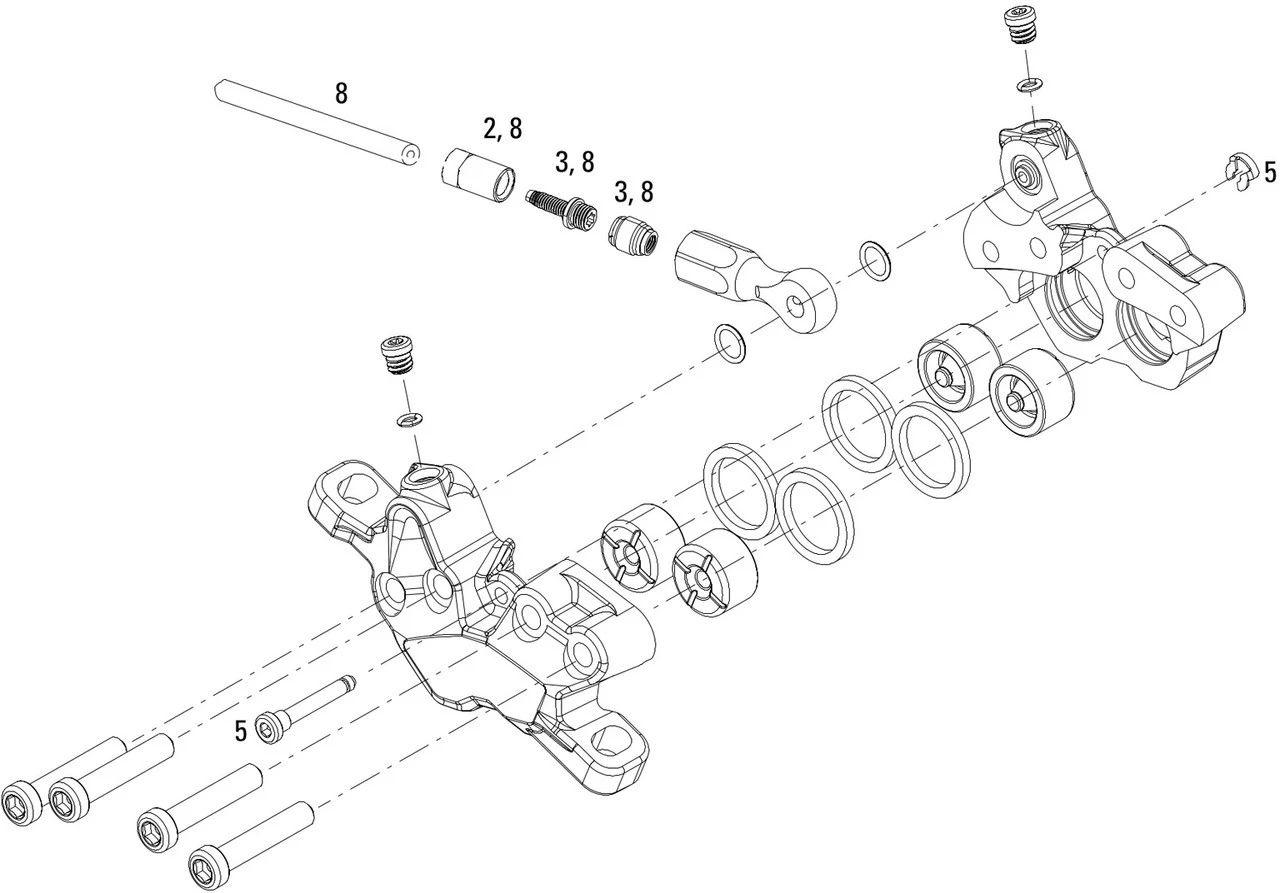 8

2, 8

3, 8

3, 8

5

5